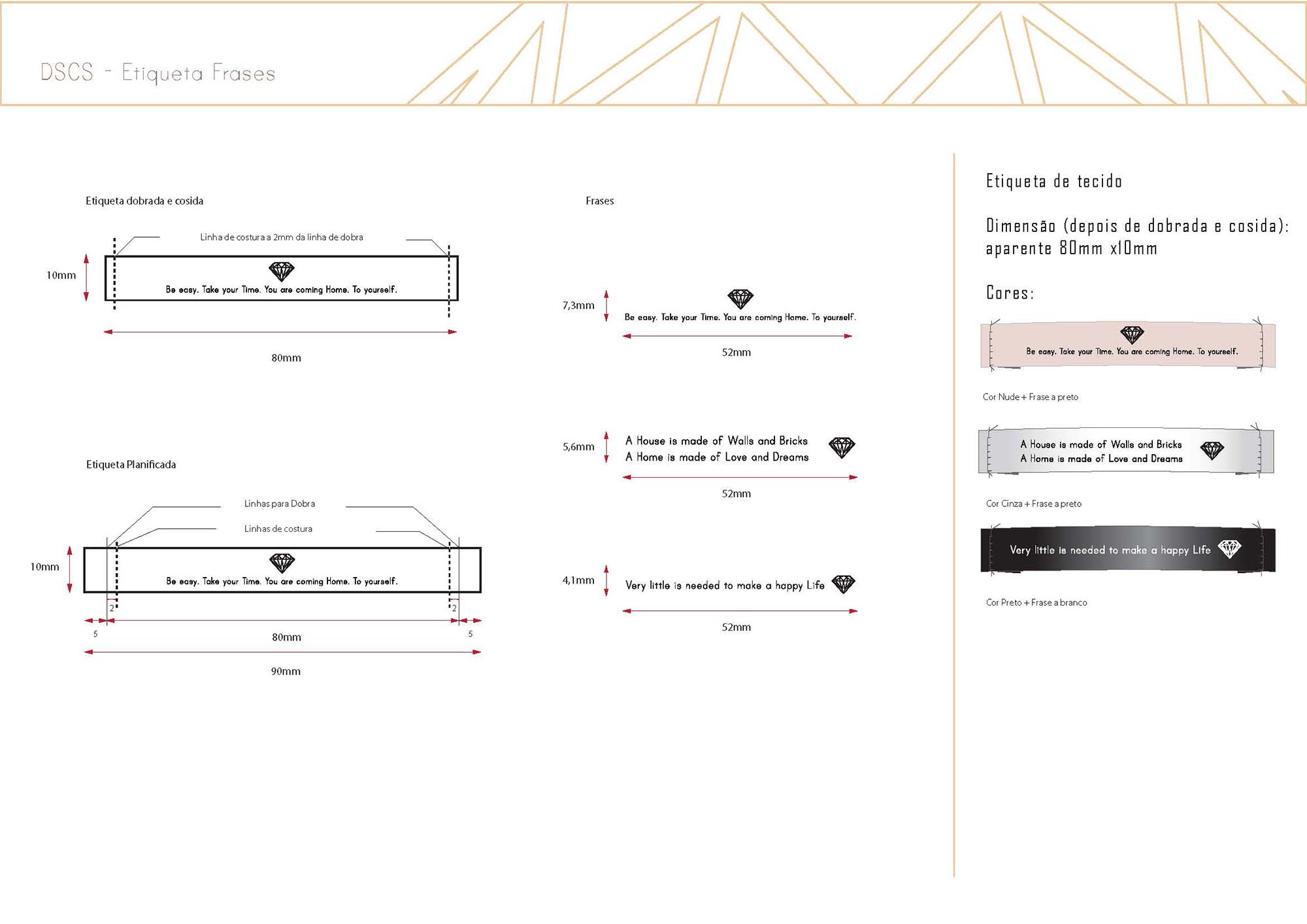 DSCS - Etiqueta Frases

Etiqueta dobrada e cosida

Linha de costura a 2mm da linha de dobra

10mm

Be easy. Take your Time. You are coming Home. To yourself.

80mm

Etiqueta Planificada

Linhas para Dobra

Linhas de costura

10mm

Be easy. Take your Time. You are coming Home. To yourself.

2

2

5

80mm

5

90mm

Frases

7,3mm

Be easy. Take your Time. You are coming Home. To yourself.

52mm

5,6mm

A House is made of Walls and Bricks
A Home is made of Love and Dreams

52mm

4,1mm

Very little is needed to make a happy Life

52mm

Etiqueta de tecido

Dimensão (depois de dobrada e cosida): aparente 80mm x10mm

Cores:

Be easy. Take your Time. You are coming Home. To yourself.

Cor Nude + Frase a preto

A House is made of Walls and Bricks
A Home is made of Love and Dreams

Cor Cinza + Frase a preto

Very little is needed to make a happy Life

Cor Preto + Frase a branco